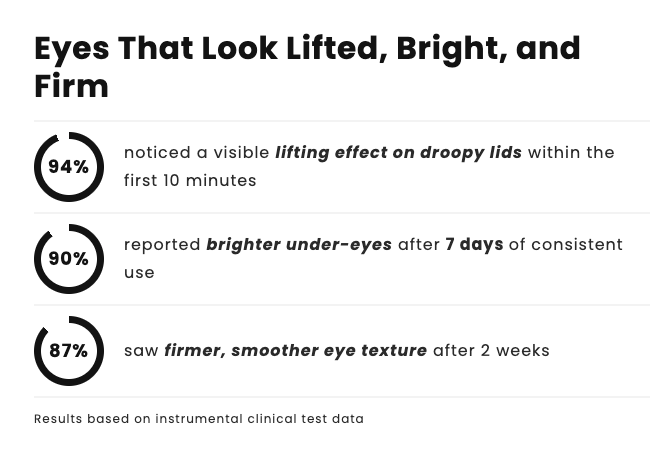 Eyes That Look Lifted, Bright, and Firm

94%

noticed a visible lifting effect on droopy lids within the first 10 minutes

90%

reported brighter under-eyes after 7 days of consistent use

87%

saw firmer, smoother eye texture after 2 weeks

Results based on instrumental clinical test data